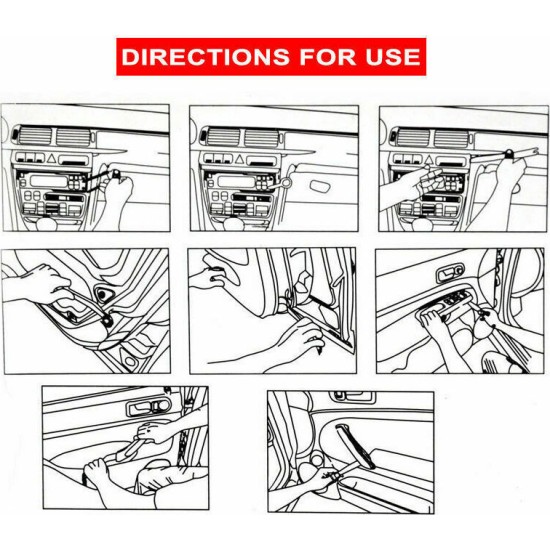 DIRECTIONS FOR USE