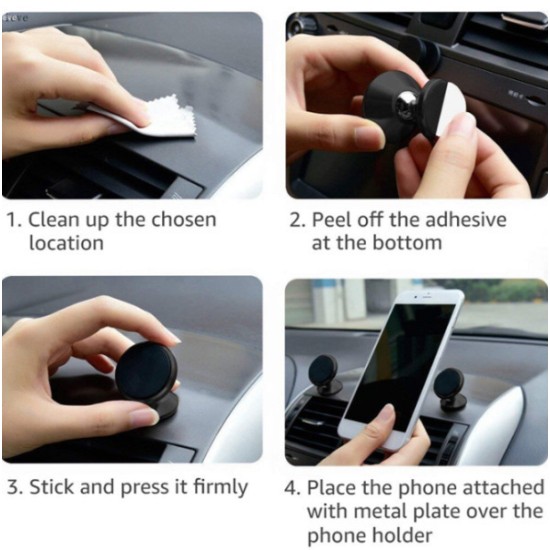 1. Clean up the chosen location

2. Peel off the adhesive at the bottom

3. Stick and press it firmly

4. Place the phone attached with metal plate over the phone holder