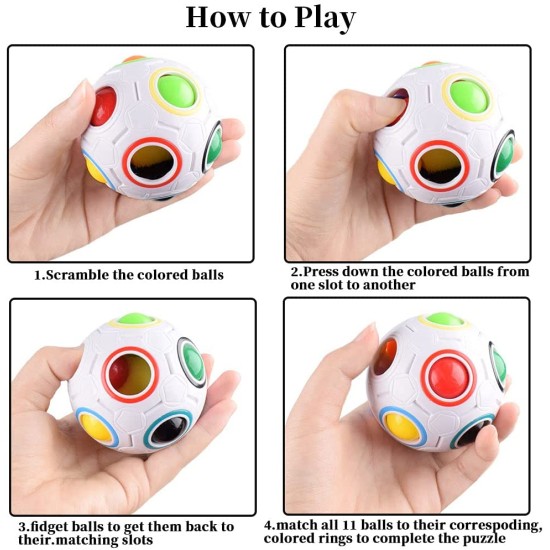 How to Play

1.Scramble the colored balls

2.Press down the colored balls from one slot to another

3.fidget balls to get them back to their.matching slots

4.match all 11 balls to their correspoding, colored rings to complete the puzzle