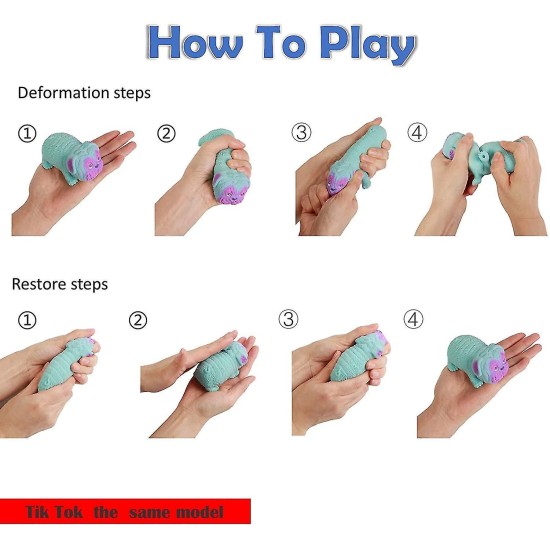 How To Play

Deformation steps

① ② ③ ④

Restore steps

① ② ③ ④

Tik Tok the same model