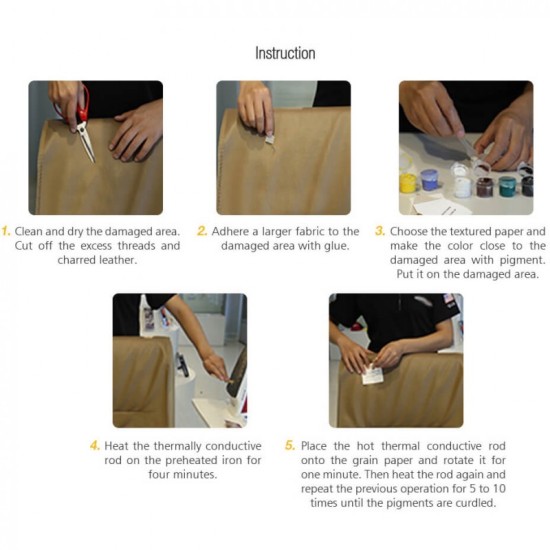 Instruction

1. Clean and dry the damaged area. Cut off the excess threads and charred leather.

2. Adhere a larger fabric to the damaged area with glue.

3. Choose the textured paper and make the color close to the damaged area with pigment. Put it on the damaged area.

4. Heat the thermally conductive rod on the preheated iron for four minutes.

5. Place the hot thermal conductive rod onto the grain paper and rotate it for one minute. Then heat the rod again and repeat the previous operation for 5 to 10 times until the pigments are curdled.