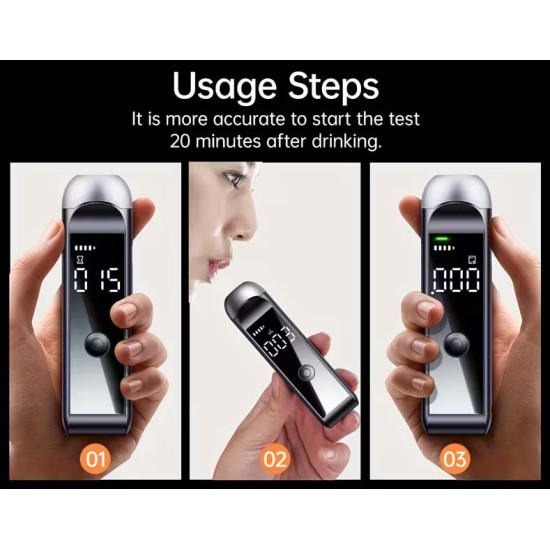 Usage Steps

It is more accurate to start the test 20 minutes after drinking.

015

01

007

02

.000

03